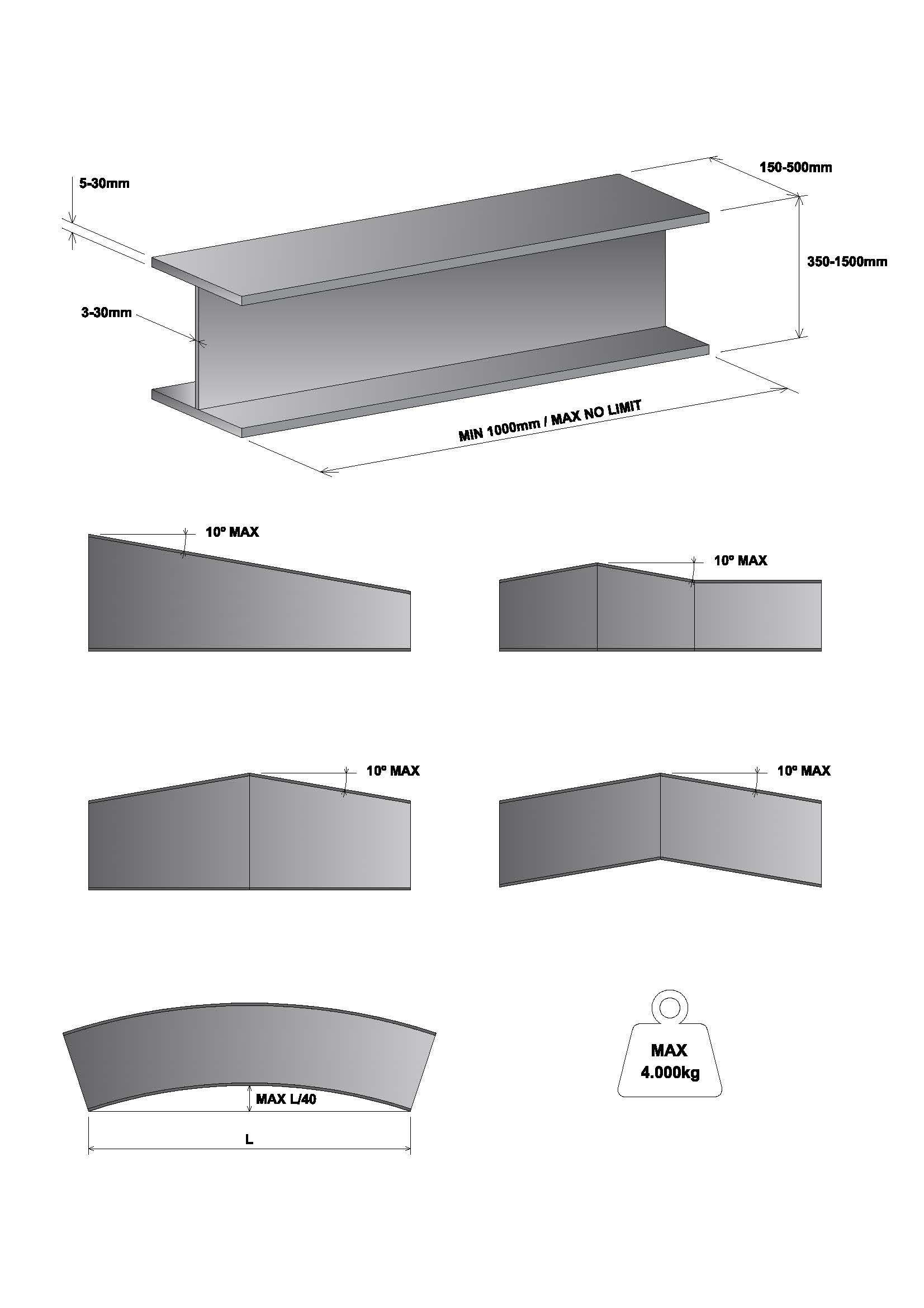 5-30mm

150-500mm

350-1500mm

3-30mm

MIN 1000mm / MAX NO LIMIT

10º MAX

10º MAX

10º MAX

10º MAX

MAX L/40

L

MAX
4.000kg